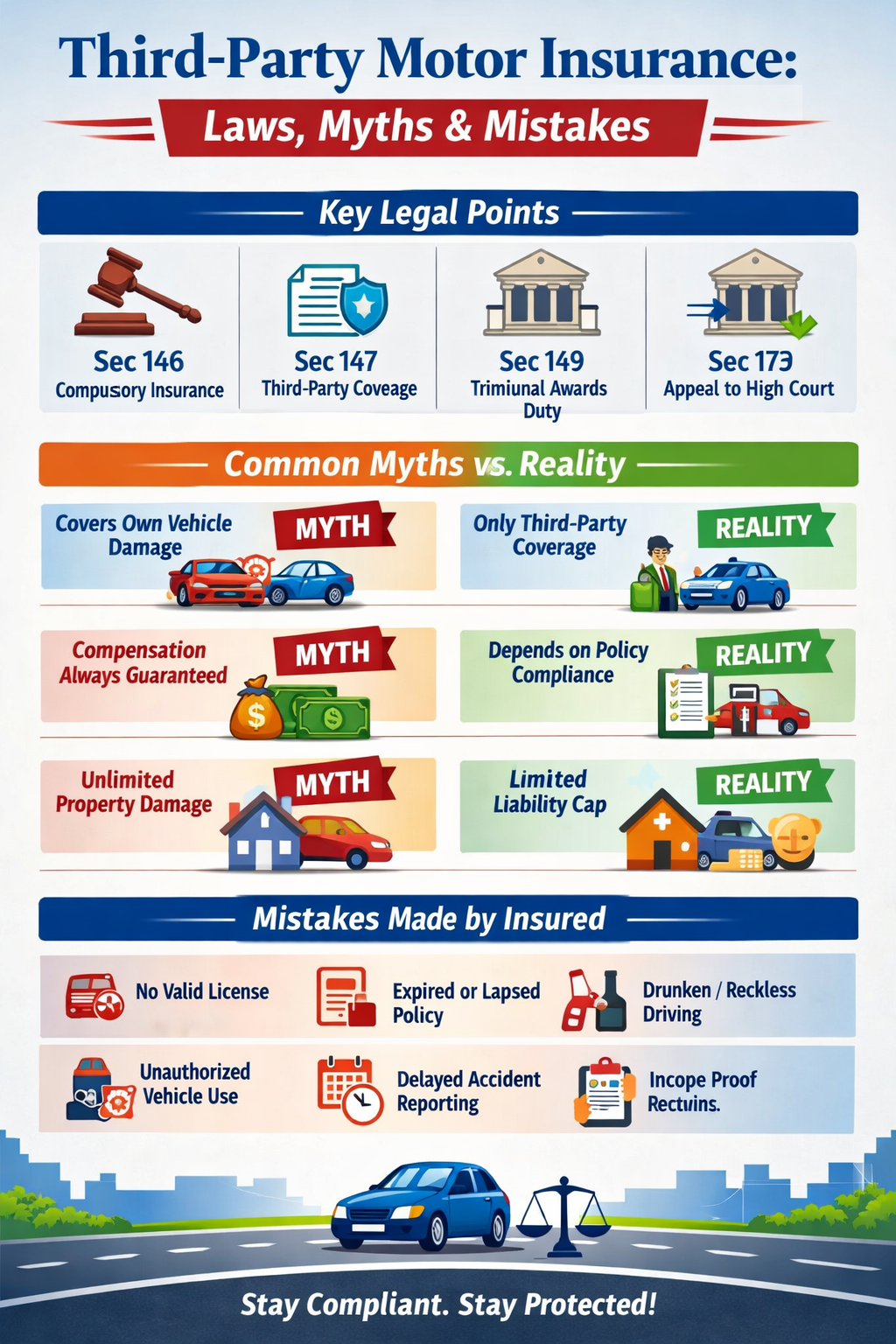 Third-Party Motor Insurance:

Laws, Myths & Mistakes

Key Legal Points

Sec 146
Compusory Insurance

Sec 147
Third-Party Coveage

Sec 149
Trimiunal Awards Duty

Sec 173
Appeal to High Court

Common Myths vs. Reality

Covers Own Vehicle Damage

MYTH

Only Third-Party Coverage

REALITY

Compensation Always Guaranteed

MYTH

Depends on Policy Compliance

REALITY

Unlimited Property Damage

MYTH

Limited Liability Cap

REALITY

Mistakes Made by Insured

No Valid License

Expired or Lapsed Policy

Drunken / Reckless Driving

Unauthorized Vehicle Use

Delayed Accident Reporting

Incope Proof Rectuins.

Stay Compliant. Stay Protected!